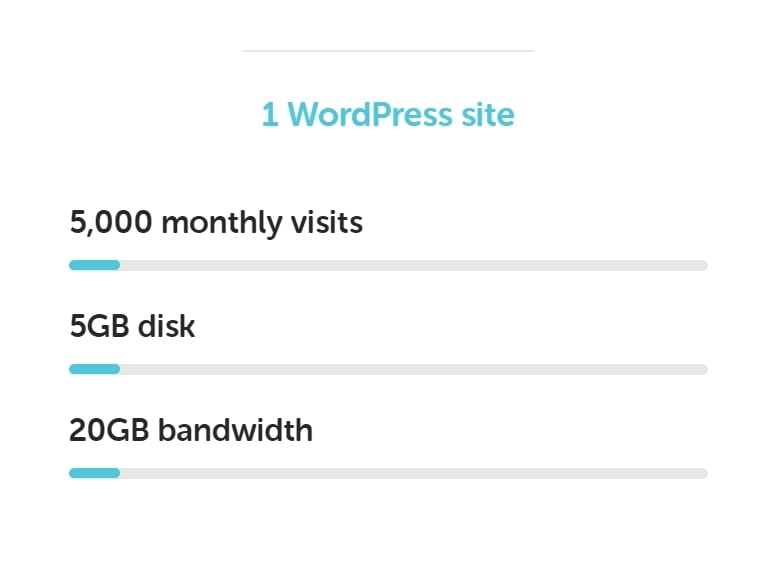 1 WordPress site

5,000 monthly visits

5GB disk

20GB bandwidth